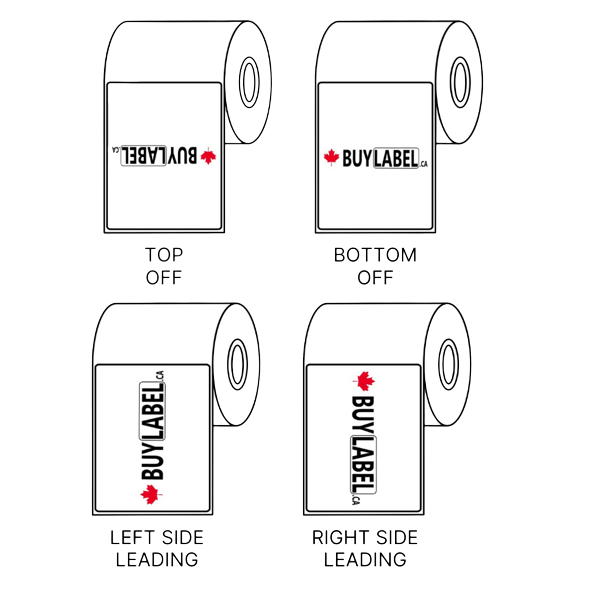 BUYLABEL.CA

TOP OFF

BUYLABEL.CA

BOTTOM OFF

BUYLABEL.CA

LEFT SIDE LEADING

BUYLABEL.CA

RIGHT SIDE LEADING